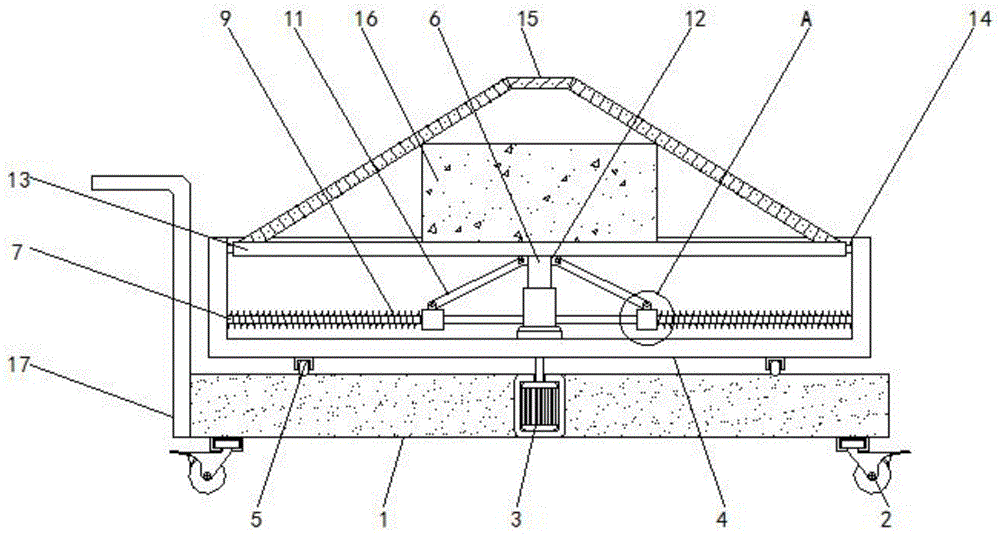 9
11
16
6
15
12
A
14
13
7
17
5
1
3
4
2