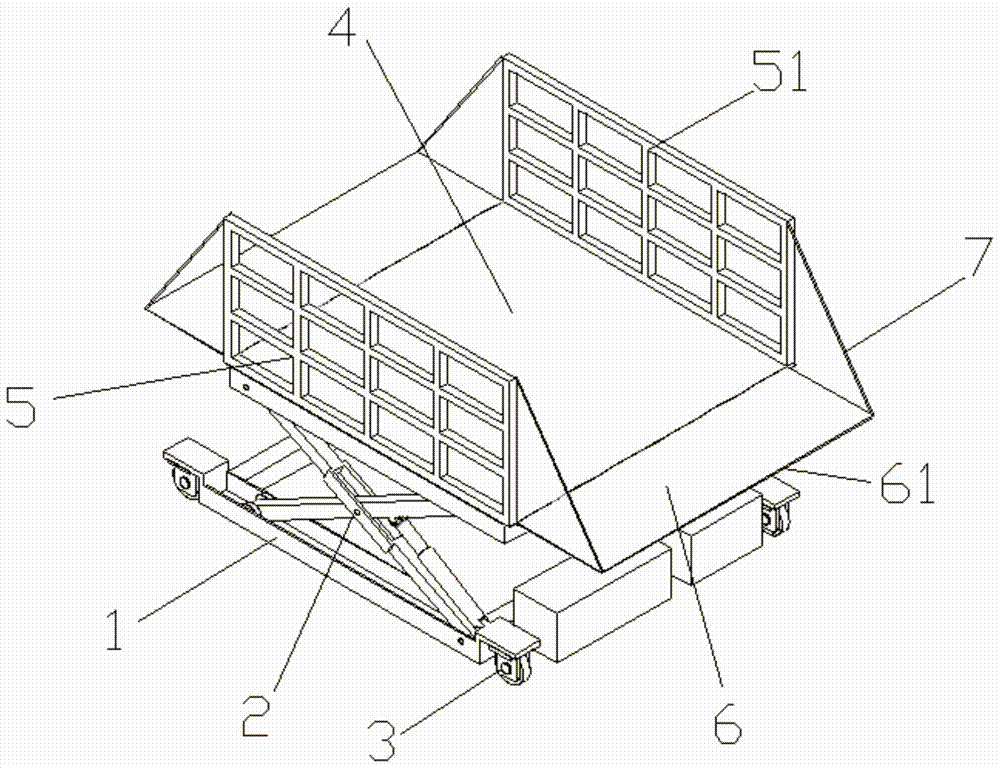 4
51
7
5
61
1
2
3
6